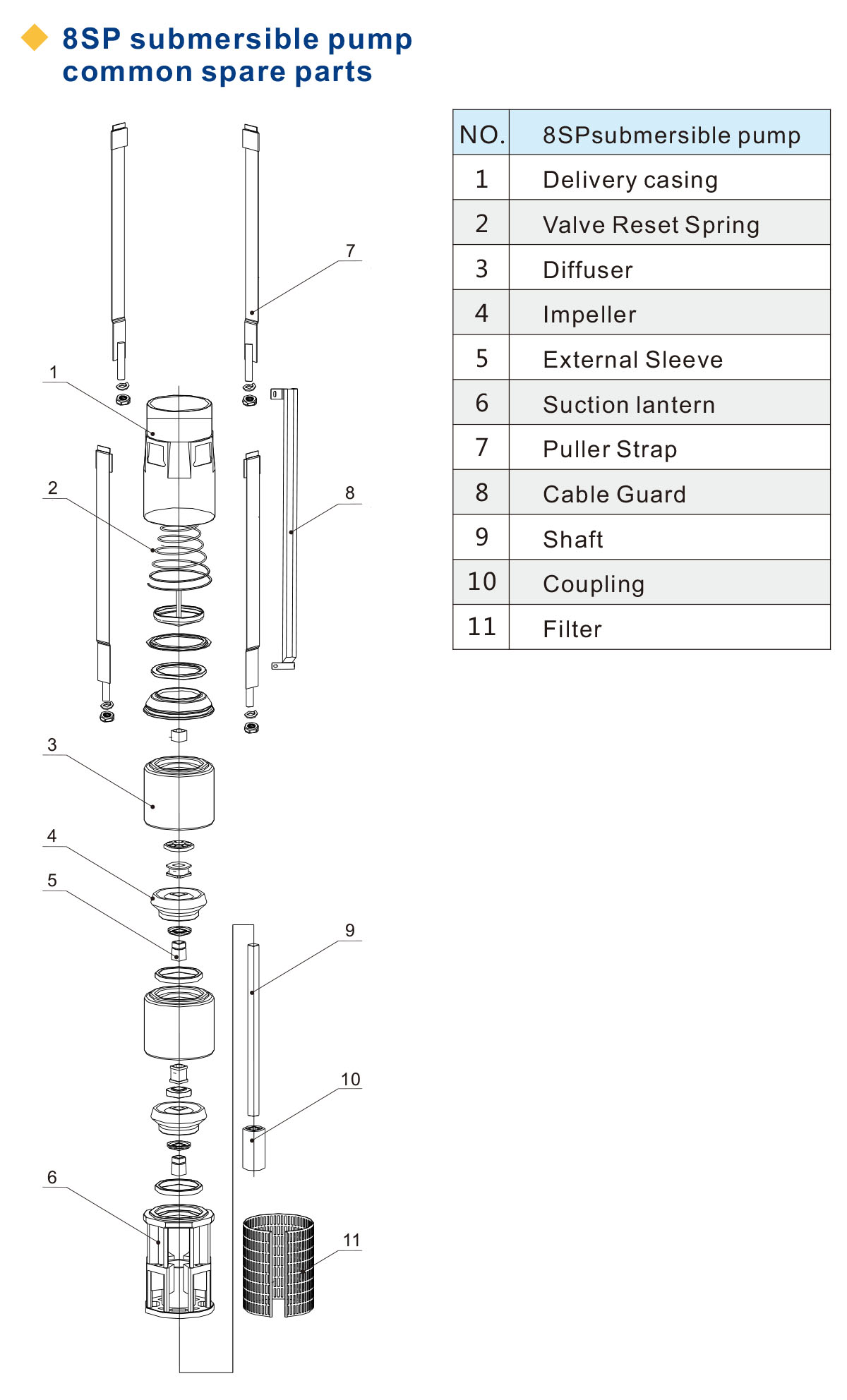 8SP submersible pump common spare parts

7
1
2
8
3
4
5
9
10
6
11

| NO. | 8SPsubmersible pump |
|---|---|
| 1 | Delivery casing |
| 2 | Valve Reset Spring |
| 3 | Diffuser |
| 4 | Impeller |
| 5 | External Sleeve |
| 6 | Suction lantern |
| 7 | Puller Strap |
| 8 | Cable Guard |
| 9 | Shaft |
| 10 | Coupling |
| 11 | Filter |